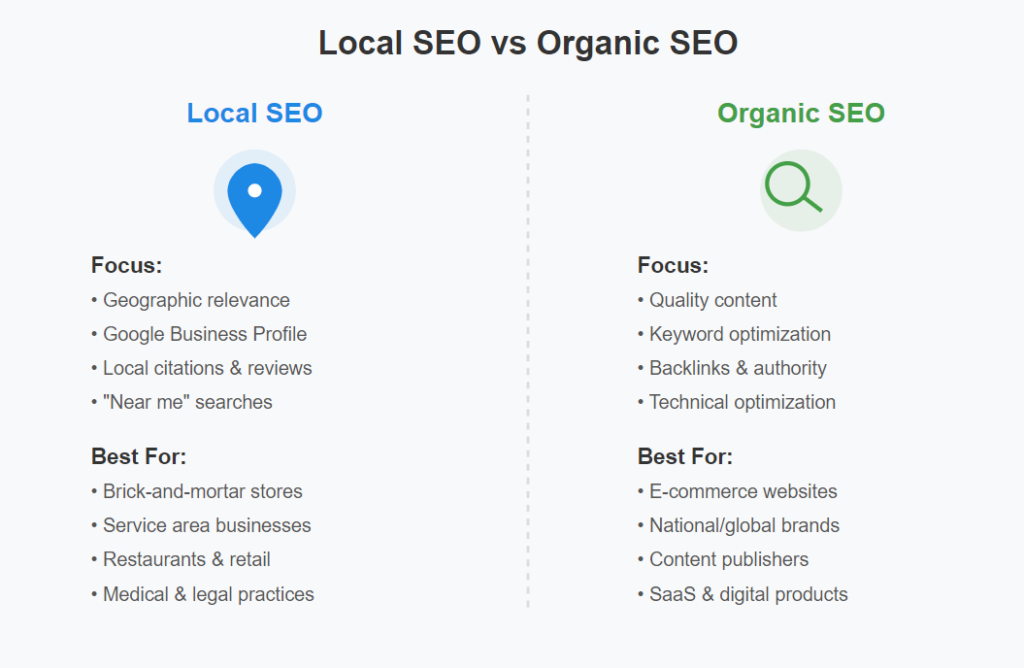 Local SEO vs Organic SEO

Local SEO

Focus:
• Geographic relevance
• Google Business Profile
• Local citations & reviews
• "Near me" searches

Best For:
• Brick-and-mortar stores
• Service area businesses
• Restaurants & retail
• Medical & legal practices

Organic SEO

Focus:
• Quality content
• Keyword optimization
• Backlinks & authority
• Technical optimization

Best For:
• E-commerce websites
• National/global brands
• Content publishers
• SaaS & digital products