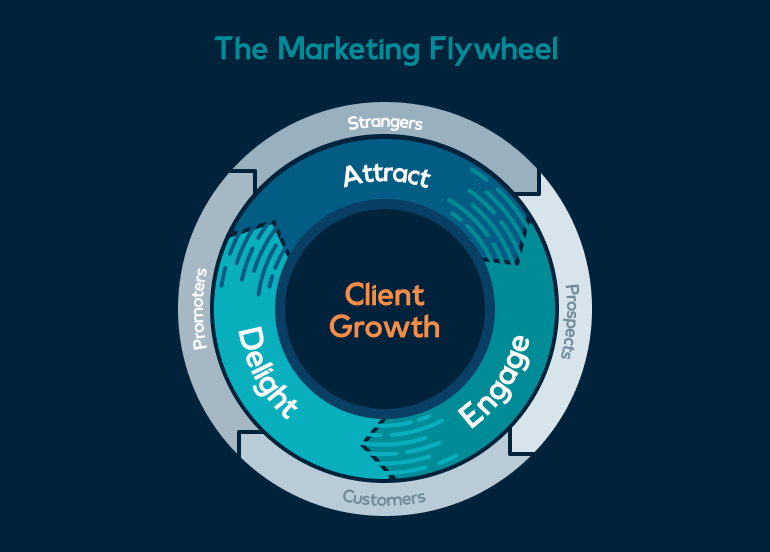 The Marketing Flywheel

Strangers

Attract

Prospects

Engage

Customers

Delight

Promoters

Client Growth