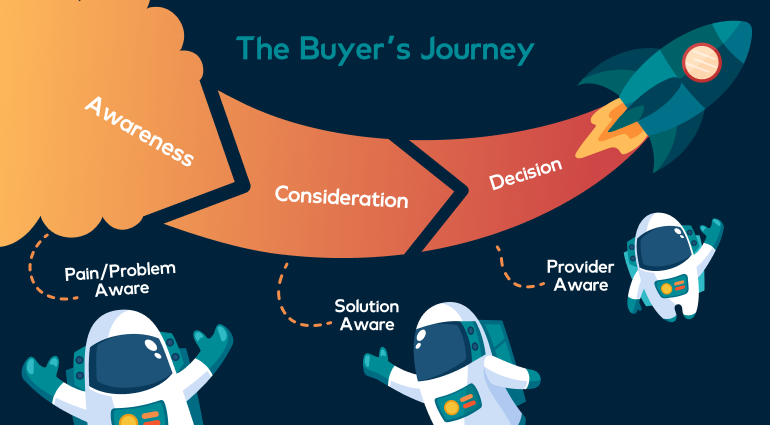 The Buyer's Journey

Awareness

Consideration

Decision

Pain/Problem Aware

Solution Aware

Provider Aware